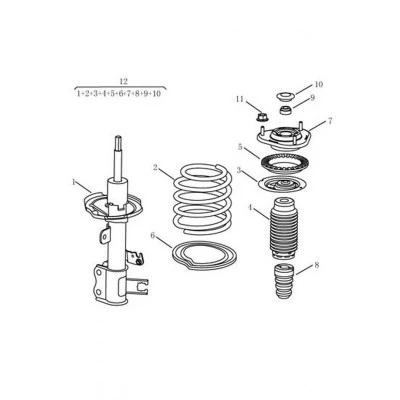 12
1+2+3+4+5+6+7+8+9+10

10
11
9
7
5
3
2
1
4
6
8